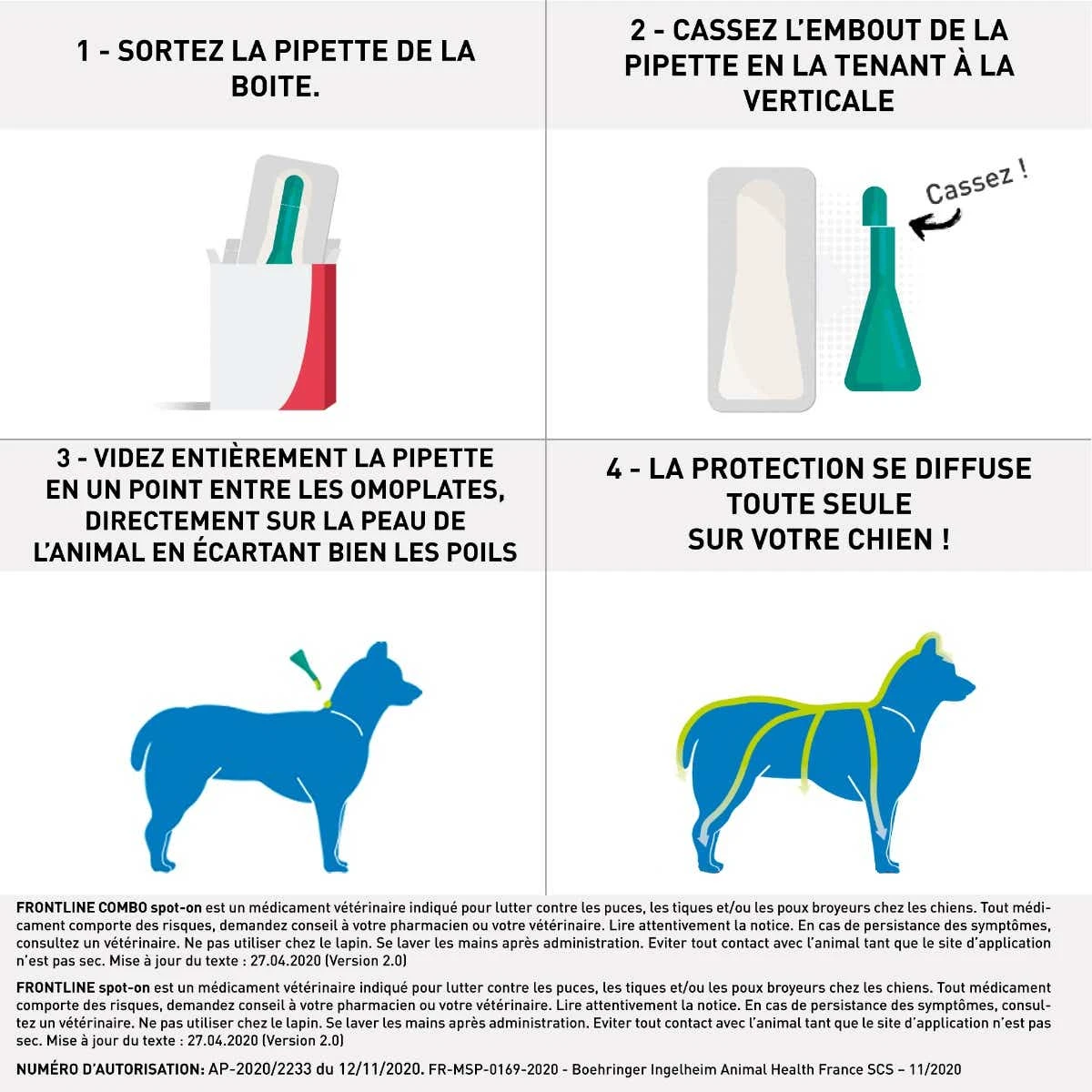 1 - SORTEZ LA PIPETTE DE LA BOITE.

2 - CASSEZ L'EMBOUT DE LA PIPETTE EN LA TENANT À LA VERTICALE

Cassez !

3 - VIDEZ ENTIÈREMENT LA PIPETTE EN UN POINT ENTRE LES OMOPLATES, DIRECTEMENT SUR LA PEAU DE L'ANIMAL EN ÉCARTANT BIEN LES POILS

4 - LA PROTECTION SE DIFFUSE TOUTE SEULE SUR VOTRE CHIEN !

FRONTLINE COMBO spot-on est un médicament vétérinaire indiqué pour lutter contre les puces, les tiques et/ou les poux broyeurs chez les chiens. Tout médicament comporte des risques, demandez conseil à votre pharmacien ou votre vétérinaire. Lire attentivement la notice. En cas de persistance des symptômes, consultez un vétérinaire. Ne pas utiliser chez le lapin. Se laver les mains après administration. Eviter tout contact avec l'animal tant que le site d'application n'est pas sec. Mise à jour du texte : 27.04.2020 (Version 2.0)

FRONTLINE spot-on est un médicament vétérinaire indiqué pour lutter contre les puces, les tiques et/ou les poux broyeurs chez les chiens. Tout médicament comporte des risques, demandez conseil à votre pharmacien ou votre vétérinaire. Lire attentivement la notice. En cas de persistance des symptômes, consultez un vétérinaire. Ne pas utiliser chez le lapin. Se laver les mains après administration. Eviter tout contact avec l'animal tant que le site d'application n'est pas sec. Mise à jour du texte : 27.04.2020 (Version 2.0)

NUMÉRO D'AUTORISATION: AP-2020/2233 du 12/11/2020. FR-MSP-0169-2020 - Boehringer Ingelheim Animal Health France SCS – 11/2020