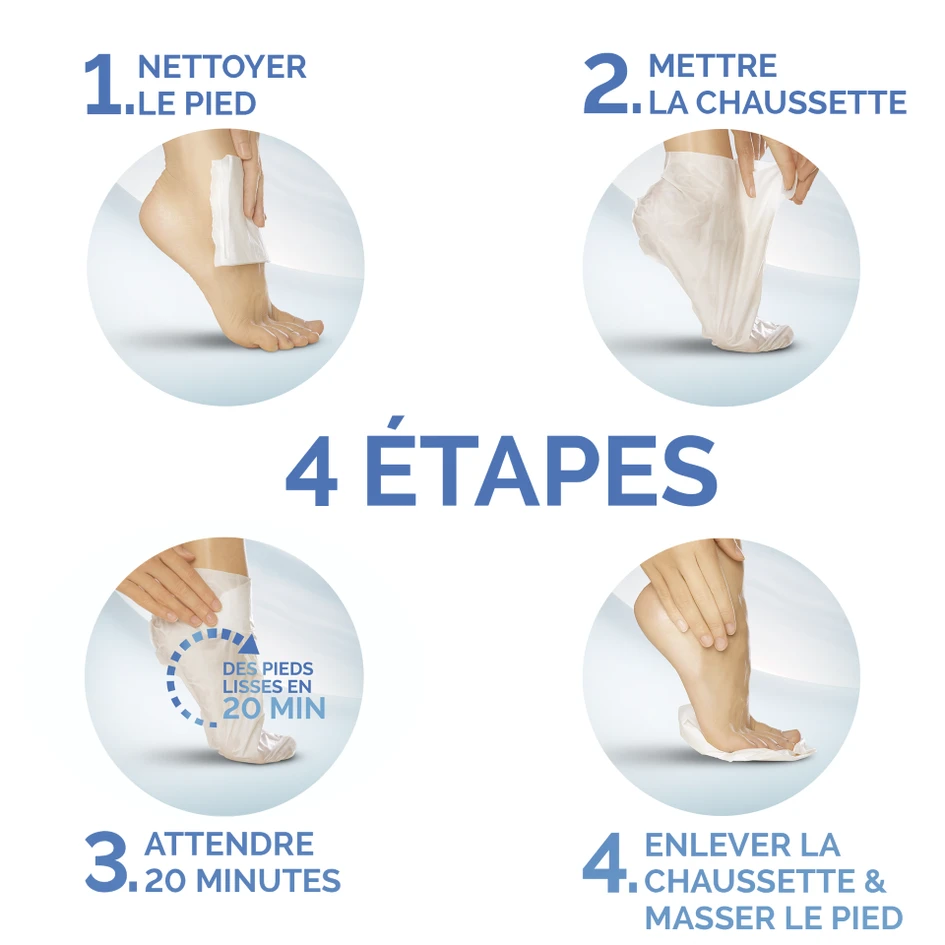 1. NETTOYER LE PIED

2. METTRE LA CHAUSSETTE

4 ÉTAPES

DES PIEDS LISSES EN 20 MIN

3. ATTENDRE 20 MINUTES

4. ENLEVER LA CHAUSSETTE & MASSER LE PIED